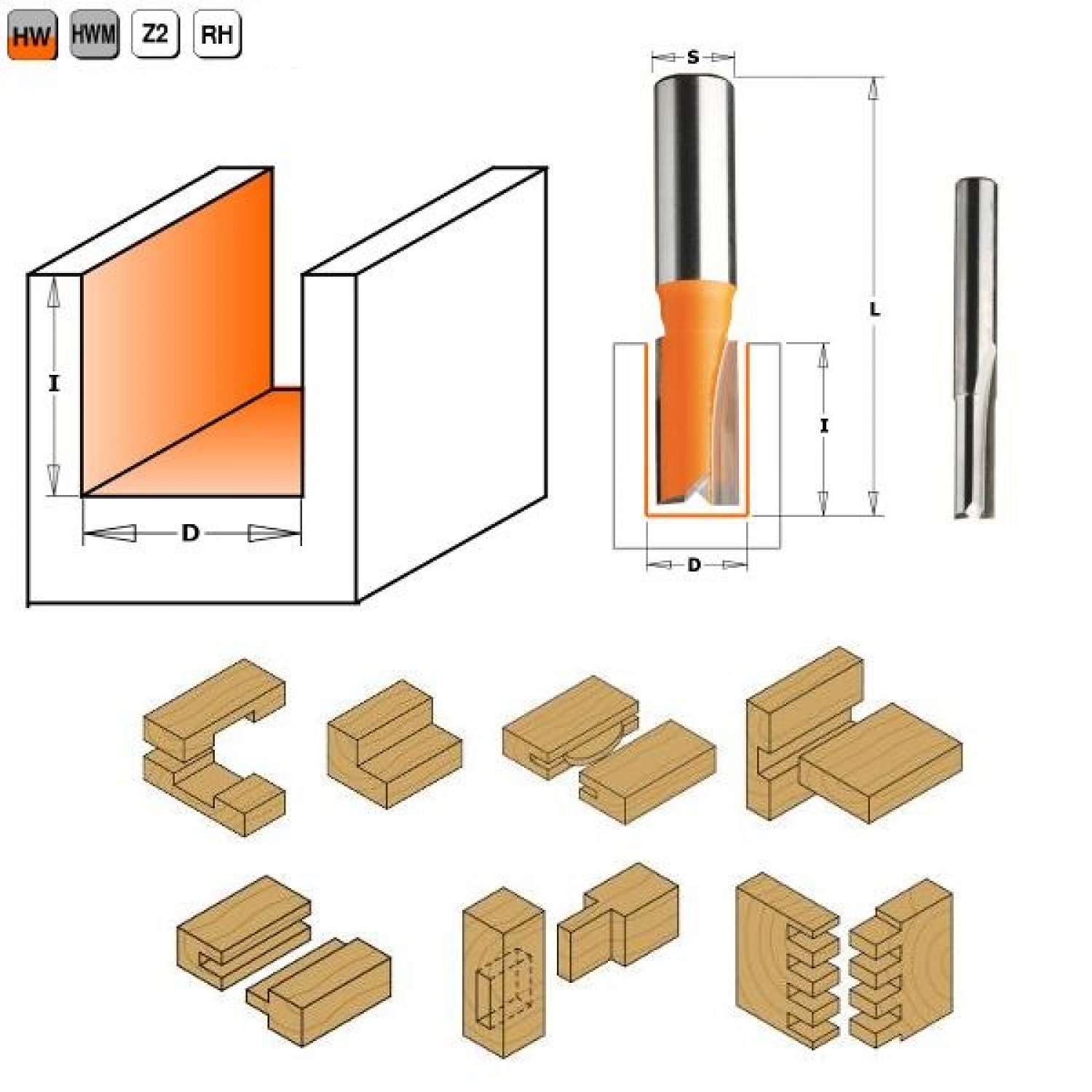 HW HWM Z2 RH

I

D

S

L

I

D