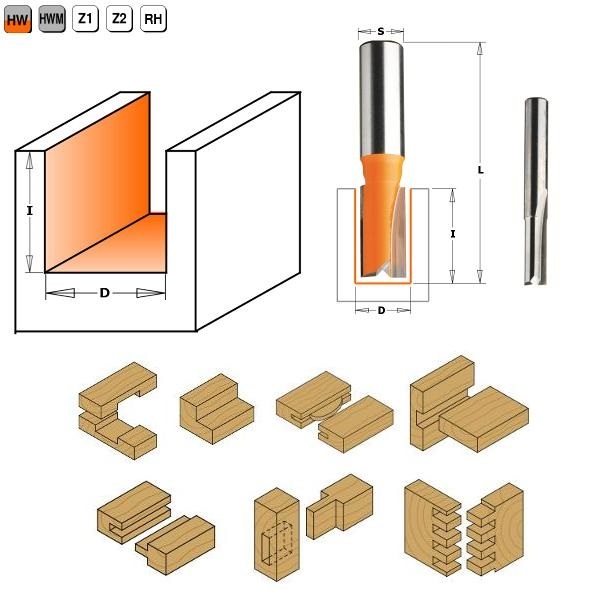 HW HWM Z1 Z2 RH

I

D

S

L

I

D